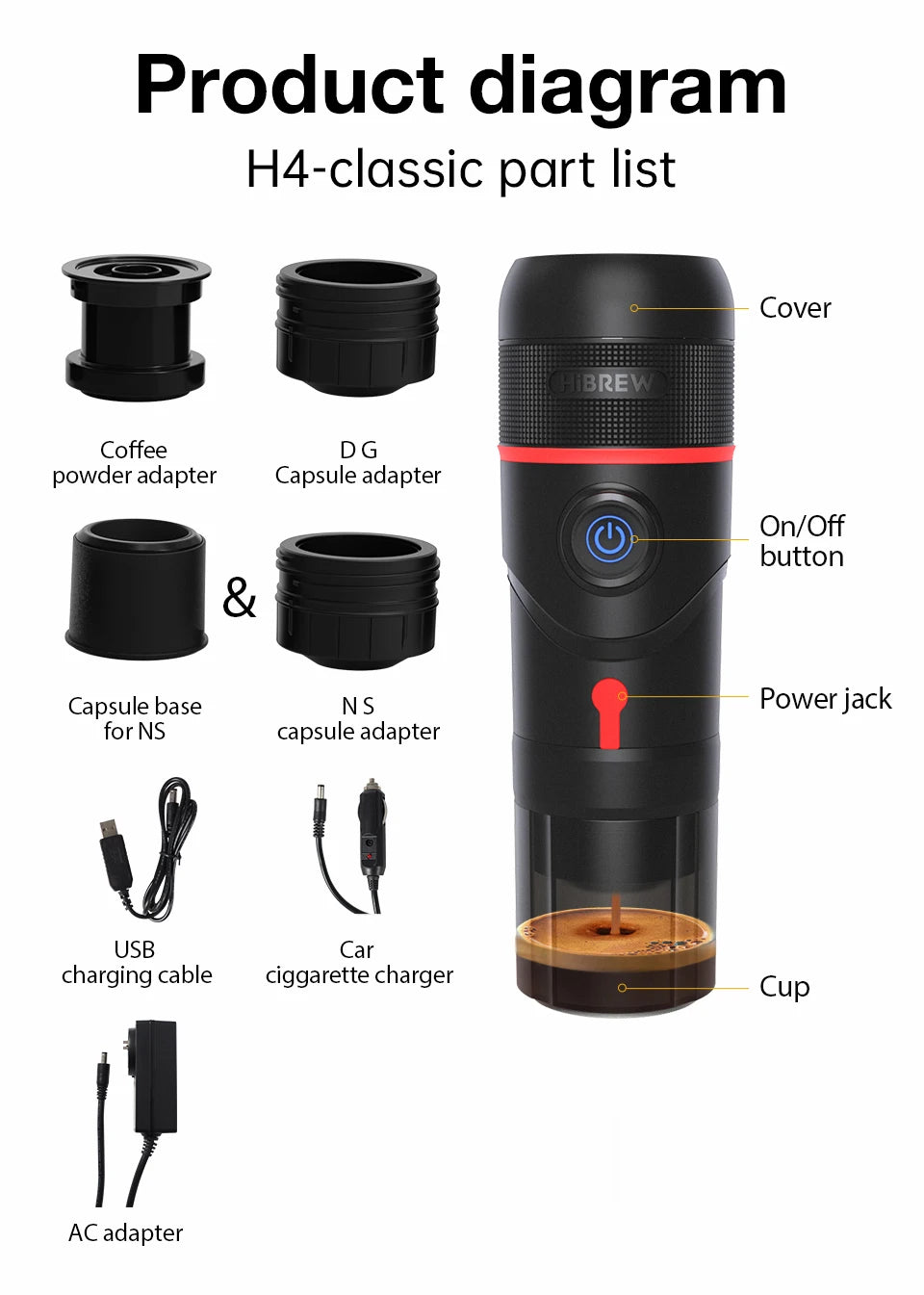 Product diagram

H4-classic part list

Coffee powder adapter

D G Capsule adapter

&

Capsule base for NS

N S capsule adapter

USB charging cable

Car ciggarette charger

AC adapter

HiBREW

Cover

On/Off button

Power jack

Cup