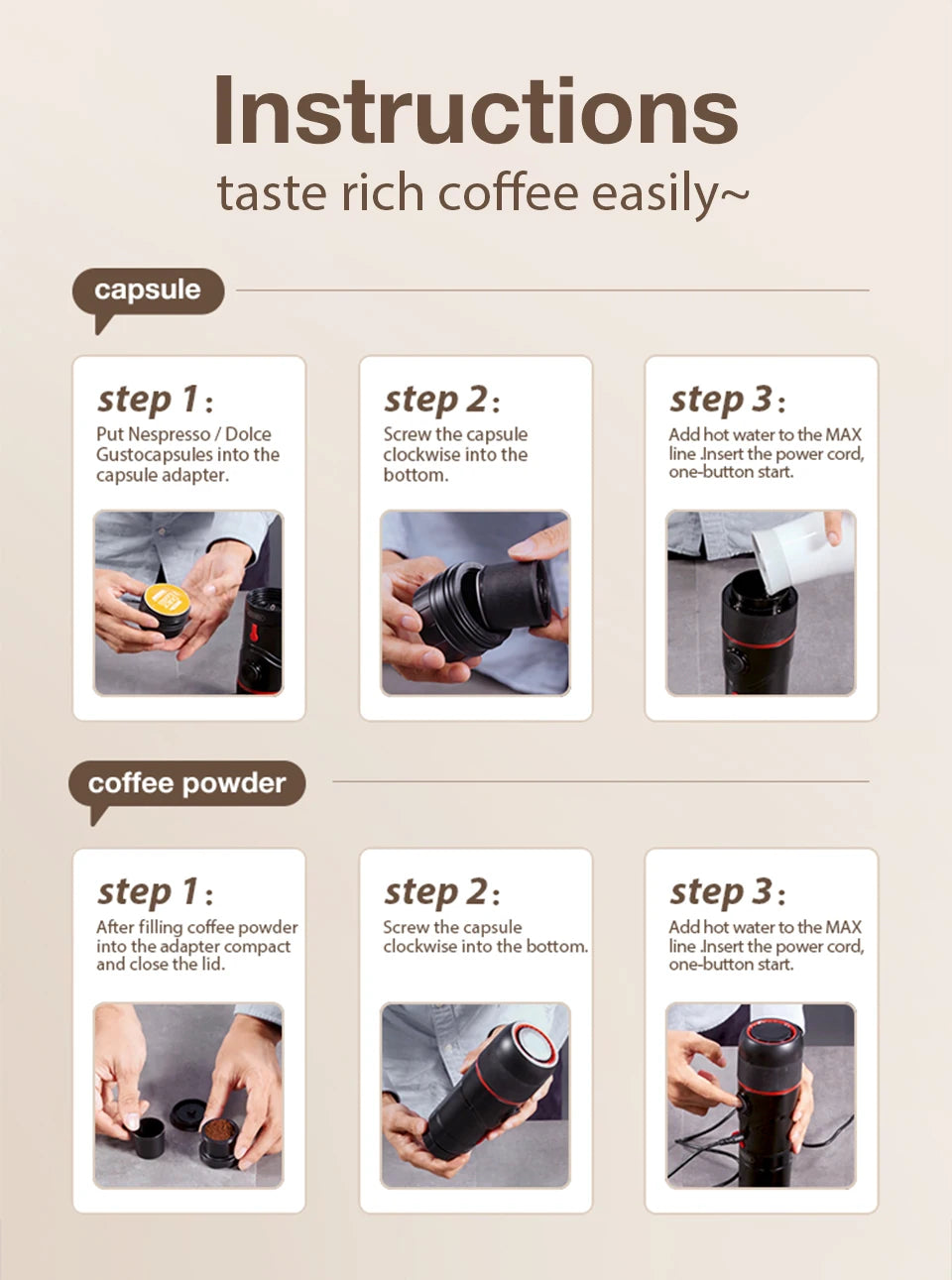 Instructions
taste rich coffee easily~

capsule

step 1:
Put Nespresso / Dolce Gustocapsules into the capsule adapter.

step 2:
Screw the capsule clockwise into the bottom.

step 3:
Add hot water to the MAX line .Insert the power cord, one-button start.

coffee powder

step 1:
After filling coffee powder into the adapter compact and close the lid.

step 2:
Screw the capsule clockwise into the bottom.

step 3:
Add hot water to the MAX line .Insert the power cord, one-button start.